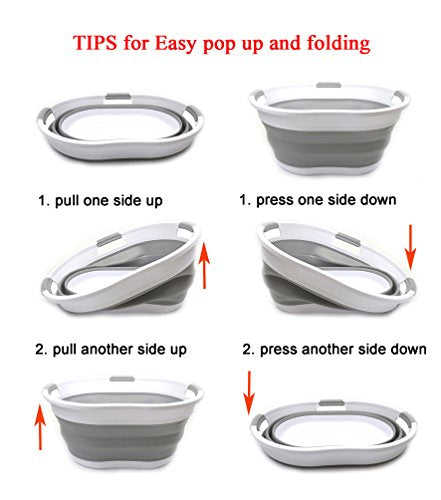 TIPS for Easy pop up and folding

1. pull one side up

2. pull another side up

1. press one side down

2. press another side down