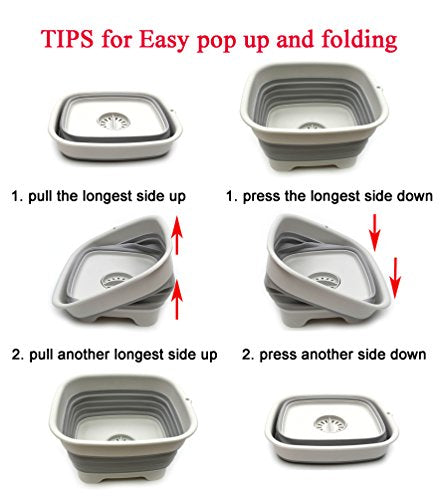 TIPS for Easy pop up and folding

1. pull the longest side up

2. pull another longest side up

1. press the longest side down

2. press another side down