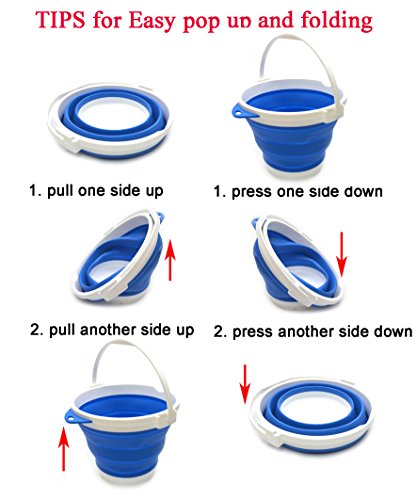 TIPS for Easy pop up and folding

1. pull one side up

2. pull another side up

1. press one side down

2. press another side down