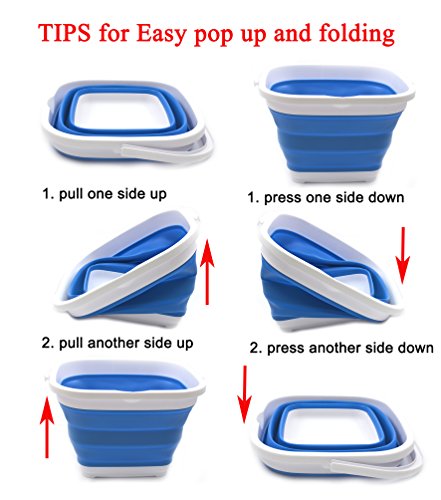 TIPS for Easy pop up and folding

1. pull one side up

2. pull another side up

1. press one side down

2. press another side down